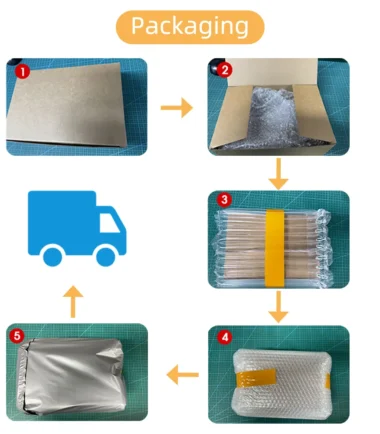 Packaging

1

2

3

4

5